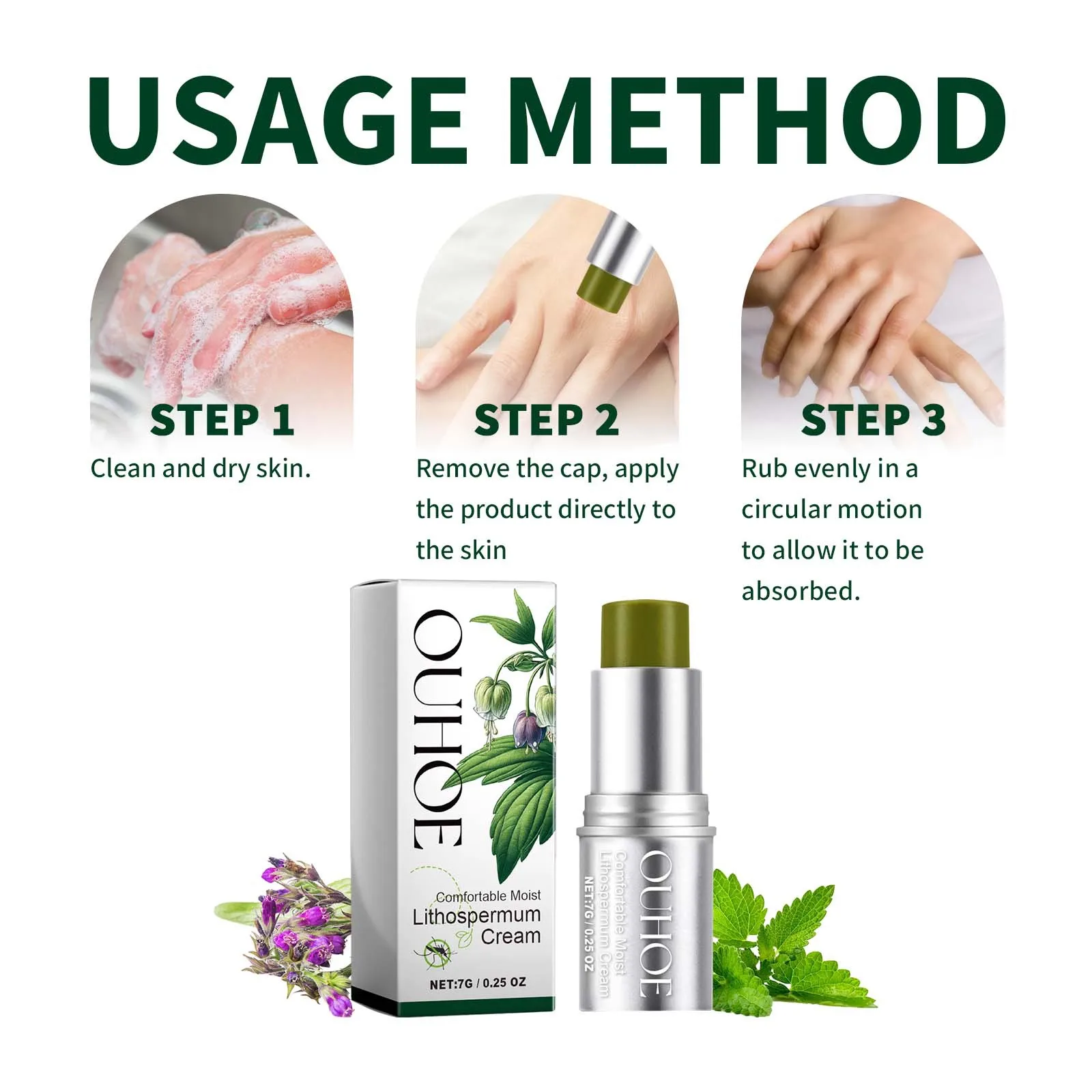 USAGE METHOD

STEP 1
Clean and dry skin.

STEP 2
Remove the cap, apply the product directly to the skin

STEP 3
Rub evenly in a circular motion to allow it to be absorbed.

OUHOE
Comfortable Moist
Lithospermum Cream
NET:7G / 0.25 OZ

OUHOE
Comfortable Moist
Lithospermum Cream
NET:7G / 0.25 OZ